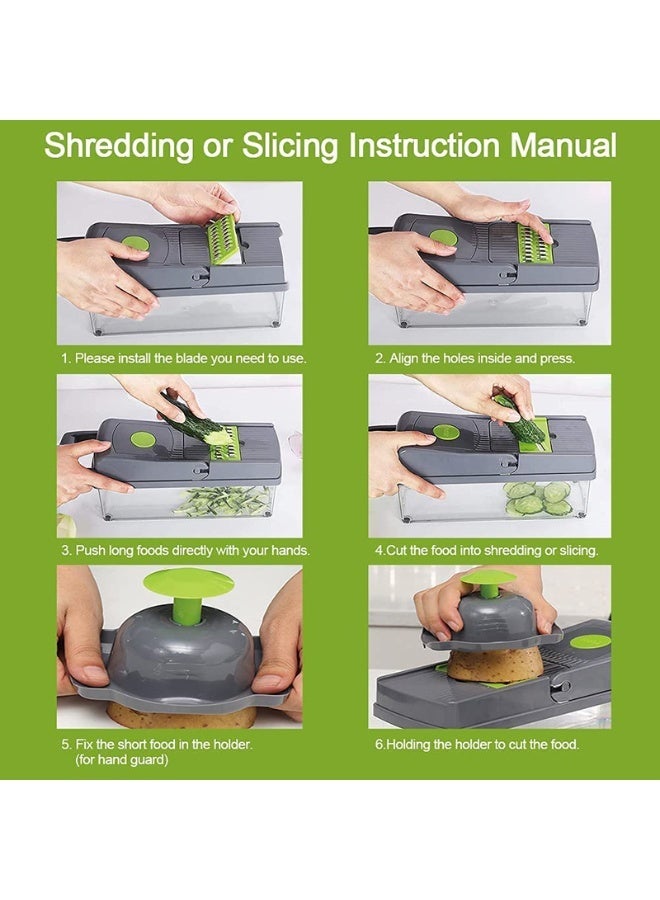 Shredding or Slicing Instruction Manual

1. Please install the blade you need to use.

2. Align the holes inside and press.

3. Push long foods directly with your hands.

4.Cut the food into shredding or slicing.

5. Fix the short food in the holder. (for hand guard)

6.Holding the holder to cut the food.